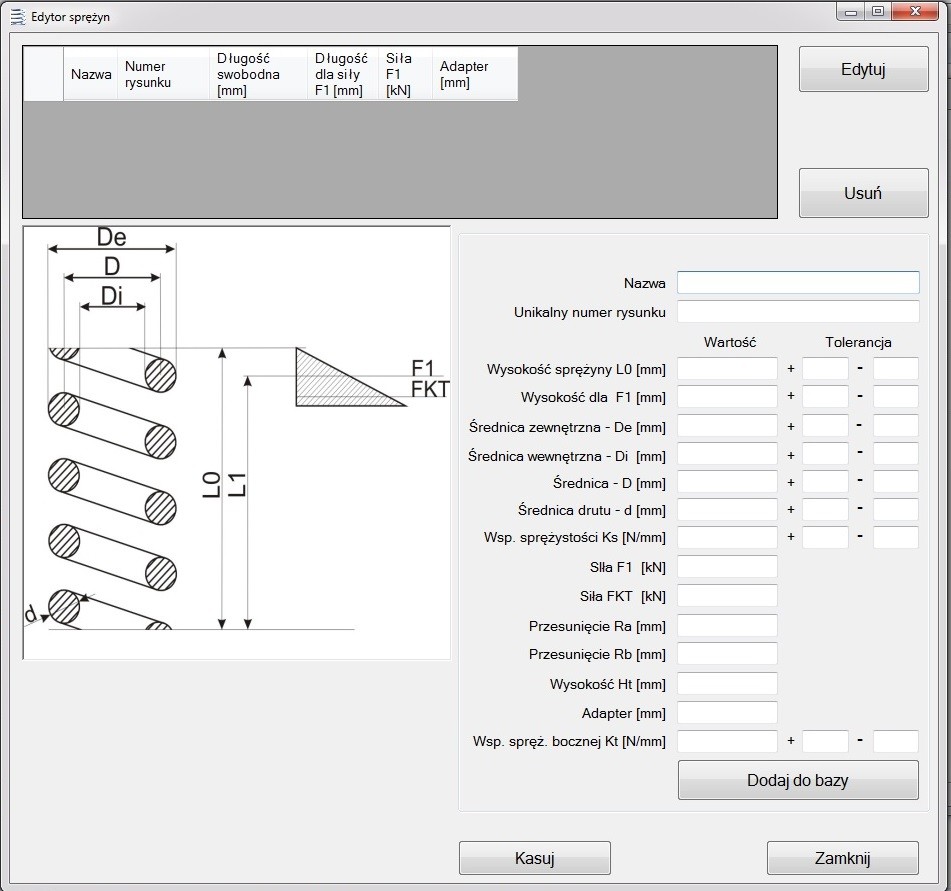 Edytor sprężyn

| | Nazwa | Numer rysunku | Długość swobodna [mm] | Długość dla siły F1 [mm] | Siła F1 [kN] | Adapter [mm] |
|---|---|---|---|---|---|---|

Edytuj

Usuń

De
D
Di
F1
FKT
L0
L1
d

Nazwa
Unikalny numer rysunku
Wartość
Tolerancja
Wysokość sprężyny L0 [mm] + -
Wysokość dla F1 [mm] + -
Średnica zewnętrzna - De [mm] + -
Średnica wewnętrzna - Di [mm] + -
Średnica - D [mm] + -
Średnica drutu - d [mm] + -
Wsp. sprężystości Ks [N/mm] + -
Siła F1 [kN]
Siła FKT [kN]
Przesunięcie Ra [mm]
Przesunięcie Rb [mm]
Wysokość Ht [mm]
Adapter [mm]
Wsp. spręż. bocznej Kt [N/mm] + -
Dodaj do bazy

Kasuj
Zamknij